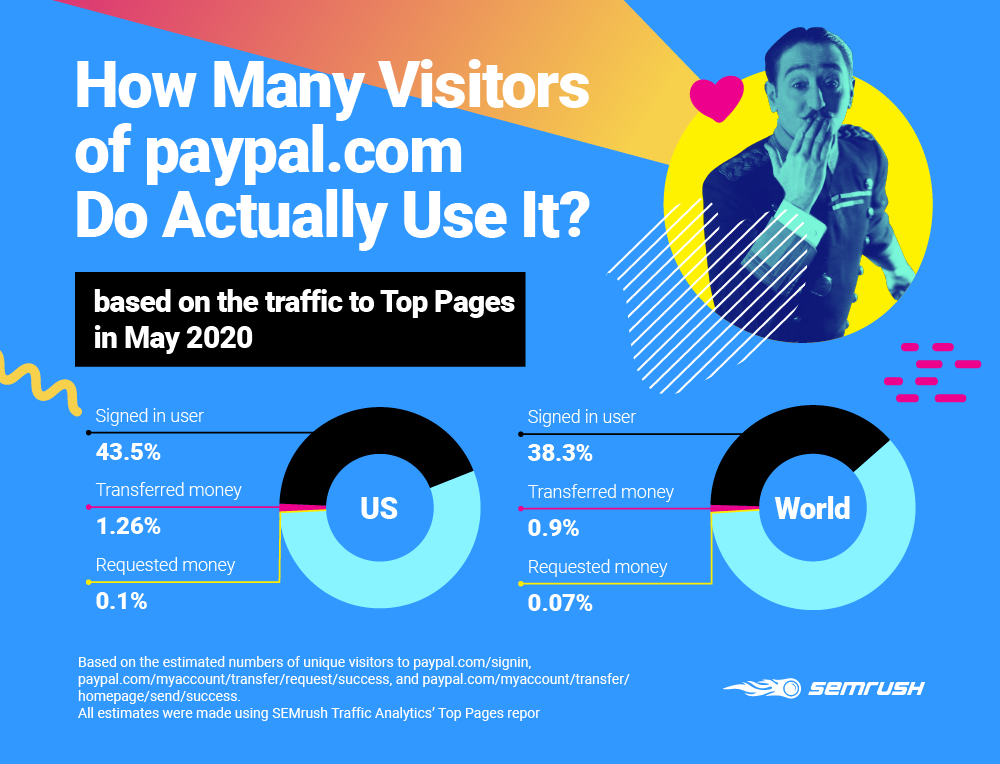 How Many Visitors of paypal.com Do Actually Use It?

based on the traffic to Top Pages in May 2020

Signed in user
43.5%
Transferred money
1.26%
Requested money
0.1%

US

Signed in user
38.3%
Transferred money
0.9%
Requested money
0.07%

World

Based on the estimated numbers of unique visitors to paypal.com/signin, paypal.com/myaccount/transfer/request/success, and paypal.com/myaccount/transfer/homepage/send/success.
All estimates were made using SEMrush Traffic Analytics' Top Pages repor

SEMRUSH